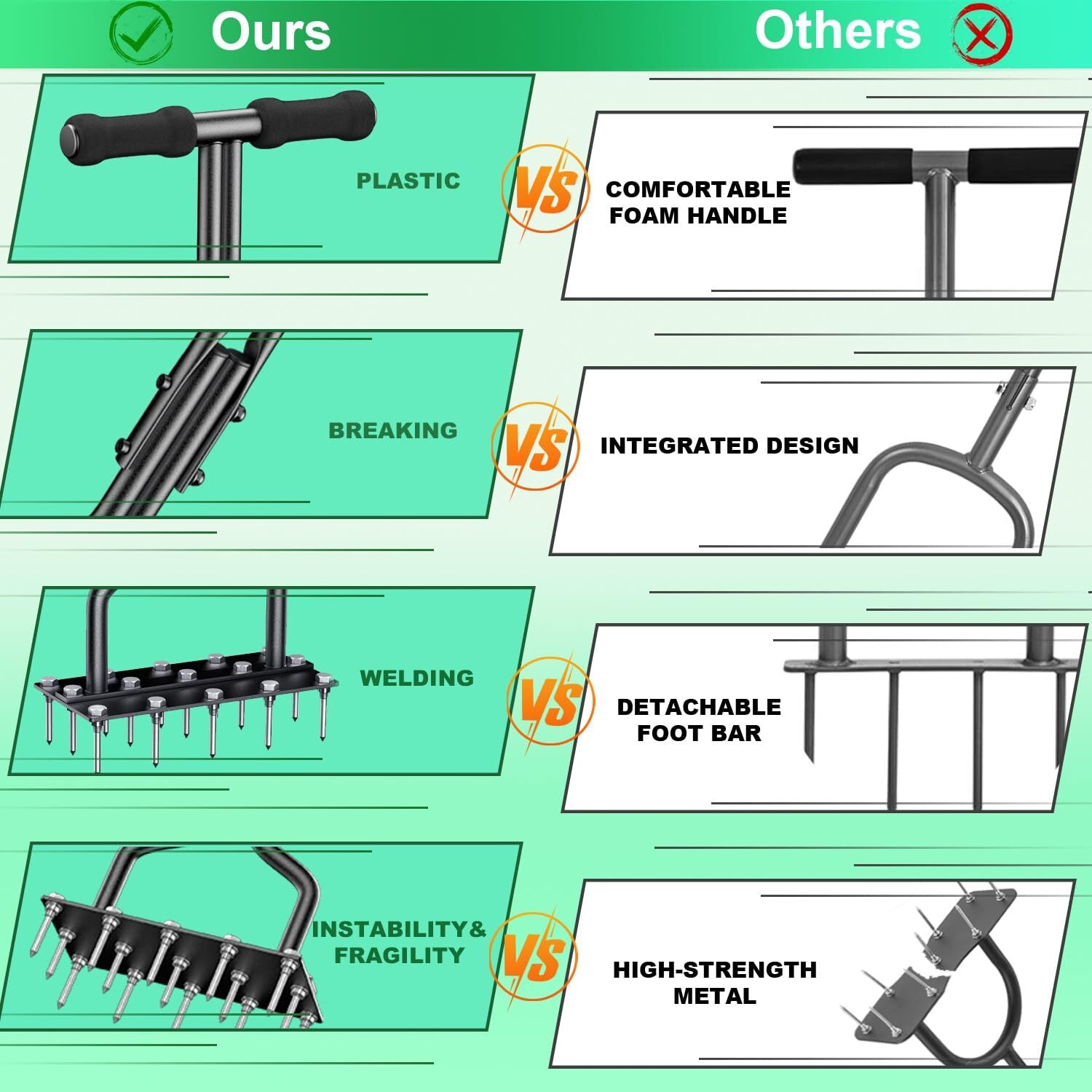 Ours

Others

PLASTIC

VS

COMFORTABLE FOAM HANDLE

BREAKING

VS

INTEGRATED DESIGN

WELDING

VS

DETACHABLE FOOT BAR

INSTABILITY& FRAGILITY

VS

HIGH-STRENGTH METAL