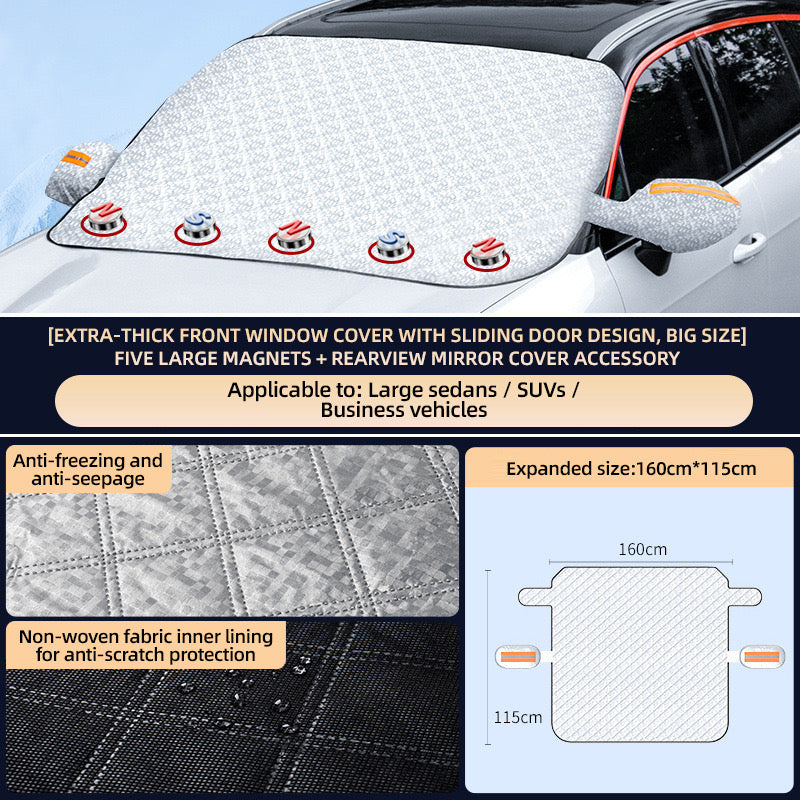 N S N S N

[EXTRA-THICK FRONT WINDOW COVER WITH SLIDING DOOR DESIGN, BIG SIZE]
FIVE LARGE MAGNETS + REARVIEW MIRROR COVER ACCESSORY

Applicable to: Large sedans / SUVs / Business vehicles

Anti-freezing and anti-seepage

Non-woven fabric inner lining for anti-scratch protection

Expanded size:160cm*115cm

160cm

115cm