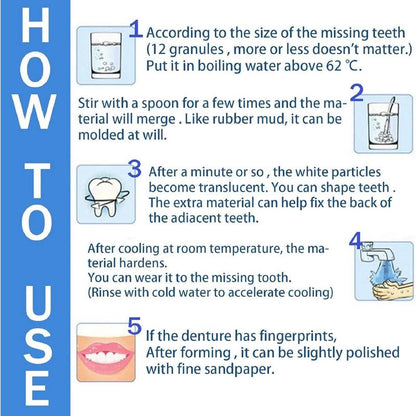 HOW TO USE

1 According to the size of the missing teeth (12 granules , more or less doesn't matter.) Put it in boiling water above 62 ℃.

2 Stir with a spoon for a few times and the material will merge . Like rubber mud, it can be molded at will.

3 After a minute or so , the white particles become translucent. You can shape teeth . The extra material can help fix the back of the adiacent teeth.

4 After cooling at room temperature, the material hardens.
You can wear it to the missing tooth.
(Rinse with cold water to accelerate cooling)

5 If the denture has fingerprints,
After forming , it can be slightly polished with fine sandpaper.