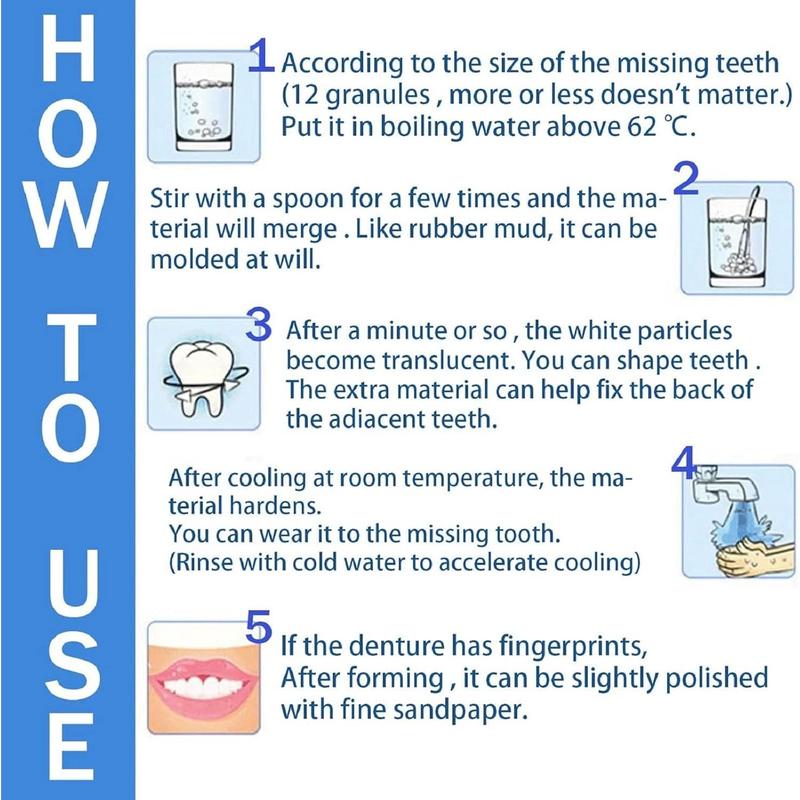 HOW TO USE

1 According to the size of the missing teeth (12 granules , more or less doesn't matter.) Put it in boiling water above 62 ℃.

2 Stir with a spoon for a few times and the material will merge . Like rubber mud, it can be molded at will.

3 After a minute or so , the white particles become translucent. You can shape teeth . The extra material can help fix the back of the adiacent teeth.

4 After cooling at room temperature, the material hardens.
You can wear it to the missing tooth.
(Rinse with cold water to accelerate cooling)

5 If the denture has fingerprints,
After forming , it can be slightly polished with fine sandpaper.