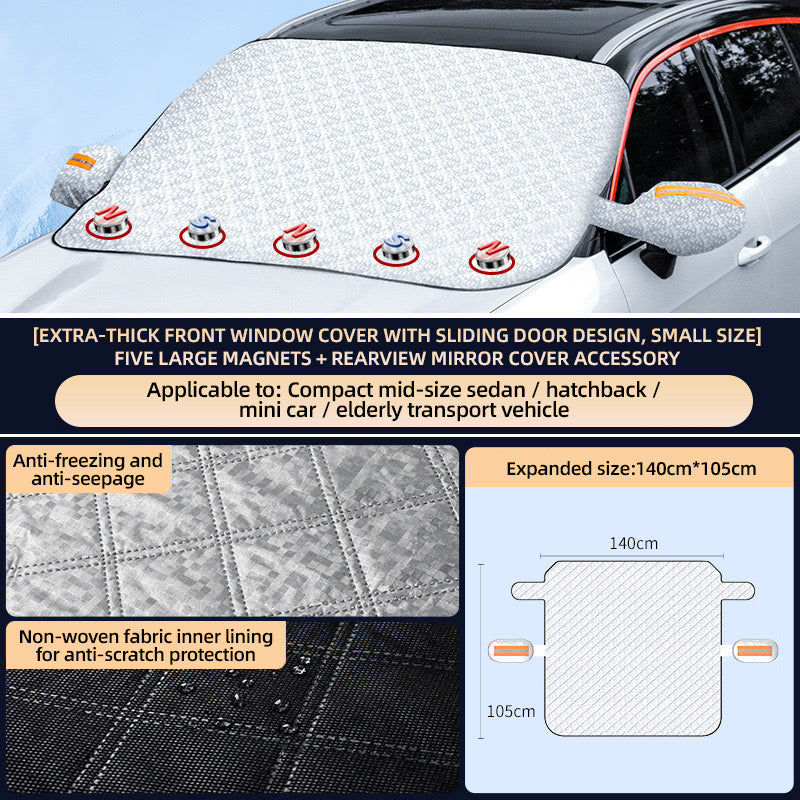 N S N S N

[EXTRA-THICK FRONT WINDOW COVER WITH SLIDING DOOR DESIGN, SMALL SIZE]
FIVE LARGE MAGNETS + REARVIEW MIRROR COVER ACCESSORY

Applicable to: Compact mid-size sedan / hatchback / mini car / elderly transport vehicle

Anti-freezing and anti-seepage

Non-woven fabric inner lining for anti-scratch protection

Expanded size:140cm*105cm

140cm

105cm